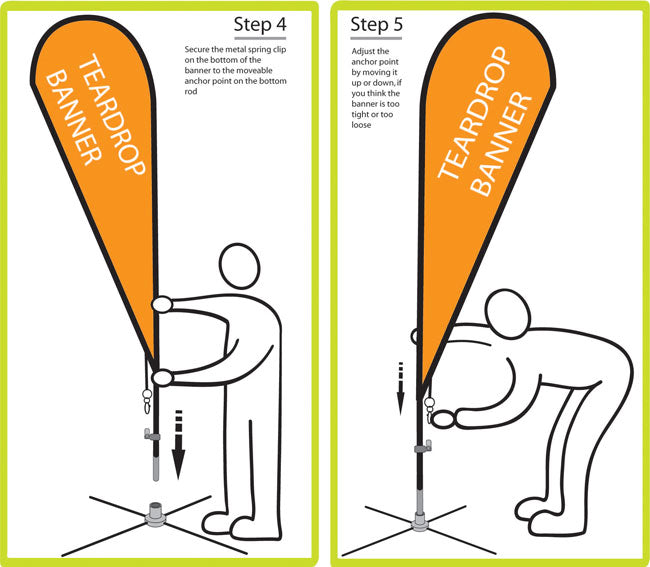 Step 4

Secure the metal spring clip on the bottom of the banner to the moveable anchor point on the bottom rod

TEARDROP BANNER

Step 5

Adjust the anchor point by moving it up or down, if you think the banner is too tight or too loose

TEARDROP BANNER