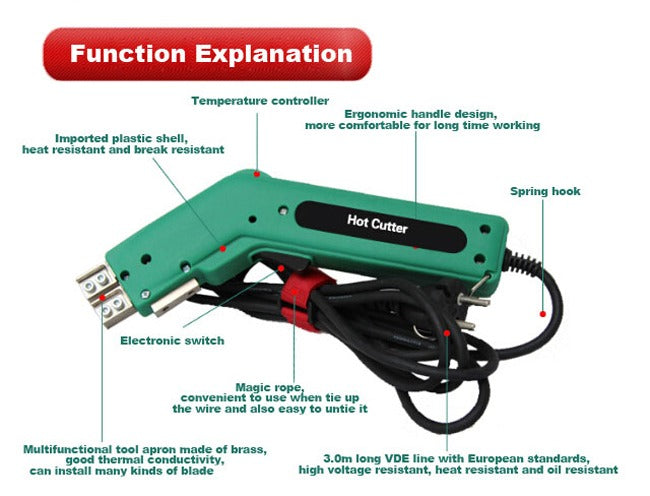 Function Explanation

Temperature controller

Ergonomic handle design,
more comfortable for long time working

Imported plastic shell,
heat resistant and break resistant

Spring hook

Hot Cutter

Electronic switch

Magic rope,
convenient to use when tie up
the wire and also easy to untie it

Multifunctional tool apron made of brass,
good thermal conductivity,
can install many kinds of blade

3.0m long VDE line with European standards,
high voltage resistant, heat resistant and oil resistant